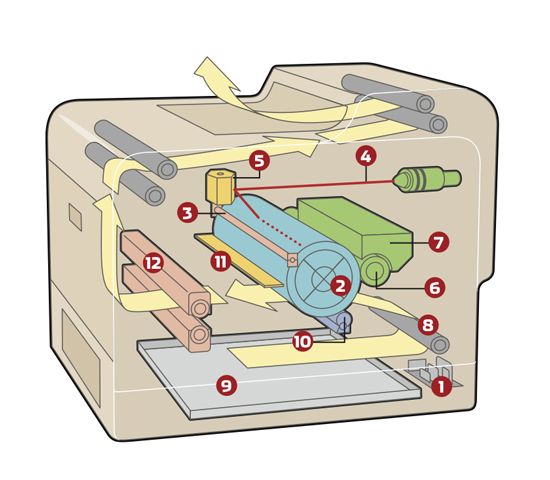 5
4
3
7
12
11
2
6
8
10
9
1